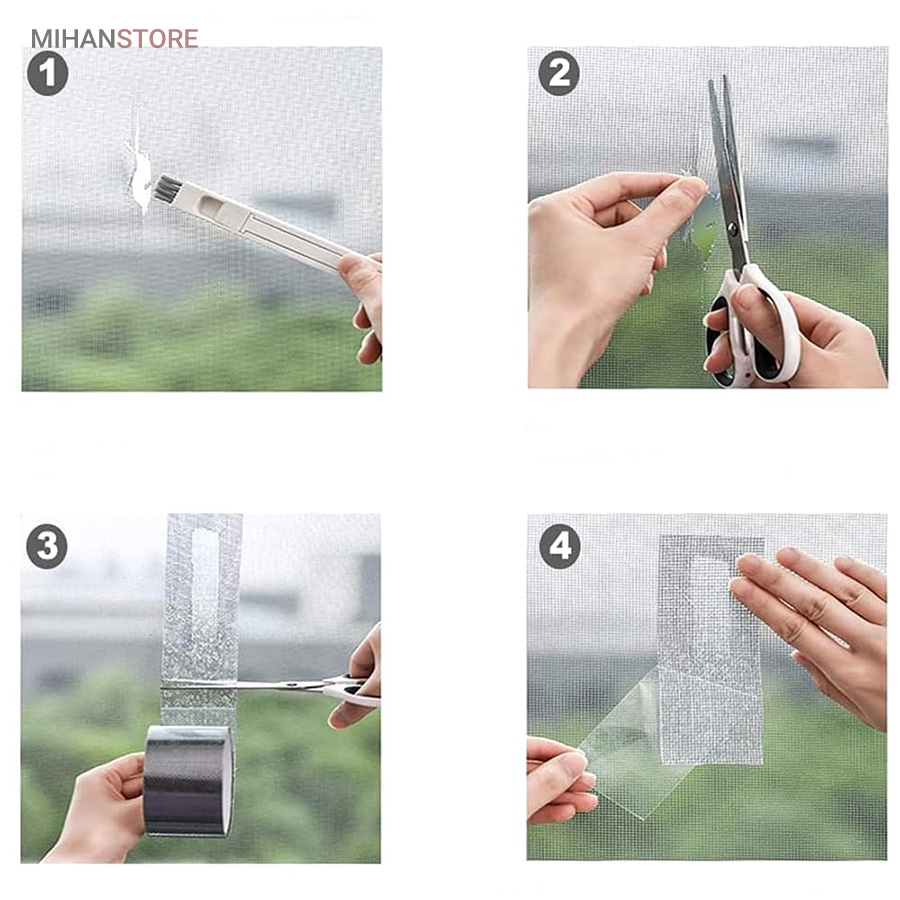 MIHANSTORE

1

2

3

4